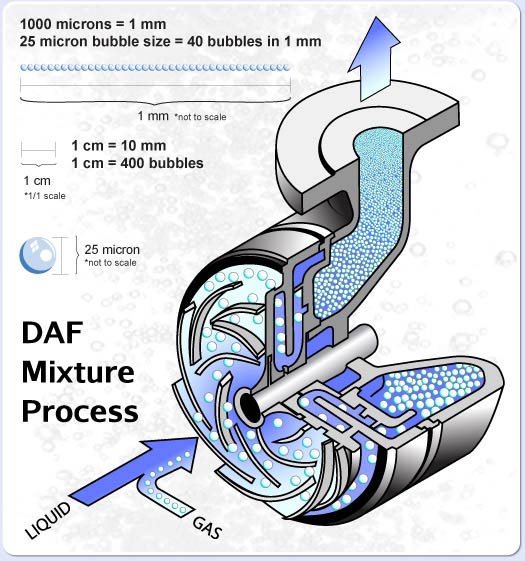 1000 microns = 1 mm
25 micron bubble size = 40 bubbles in 1 mm

1 mm *not to scale

1 cm = 10 mm
1 cm = 400 bubbles

1 cm
*1/1 scale

25 micron
*not to scale

DAF
Mixture
Process

LIQUID

GAS